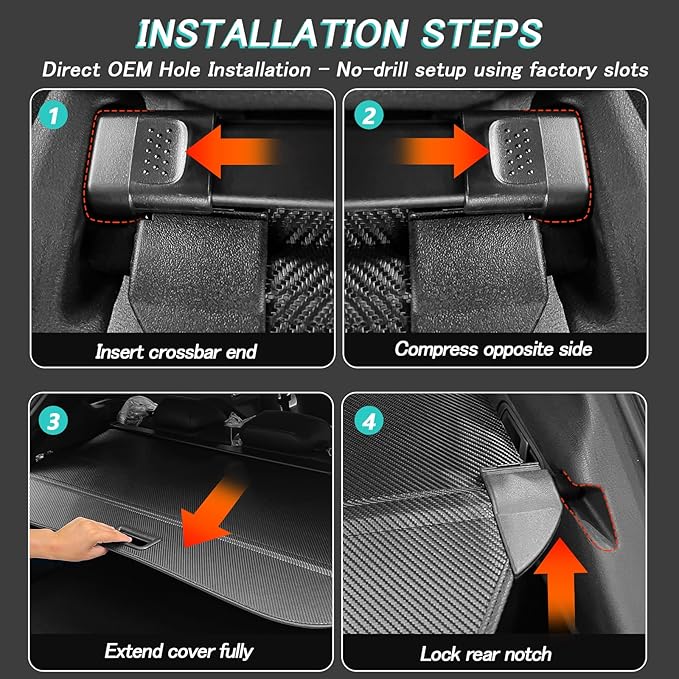 INSTALLATION STEPS

Direct OEM Hole Installation – No-drill setup using factory slots

1

Insert crossbar end

2

Compress opposite side

3

Extend cover fully

4

Lock rear notch