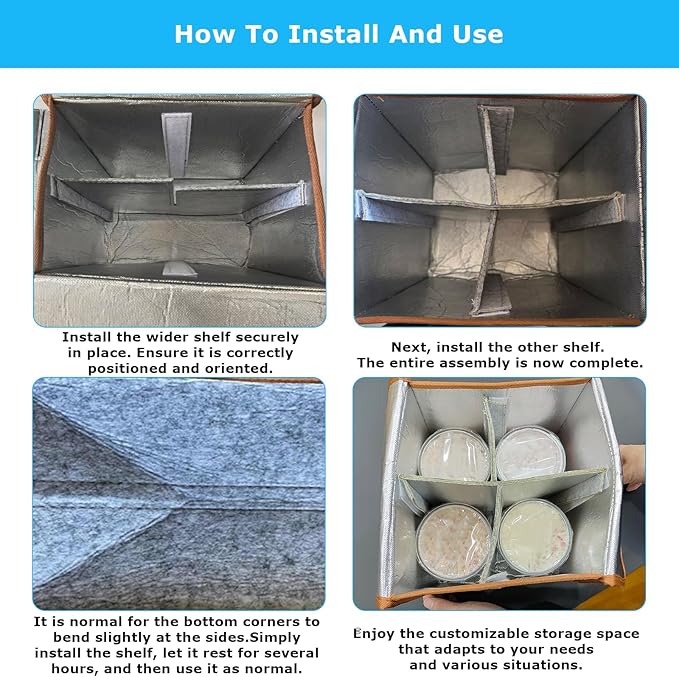 How To Install And Use

Install the wider shelf securely in place. Ensure it is correctly positioned and oriented.

Next, install the other shelf. The entire assembly is now complete.

It is normal for the bottom corners to bend slightly at the sides.Simply install the shelf, let it rest for several hours, and then use it as normal.

Enjoy the customizable storage space that adapts to your needs and various situations.