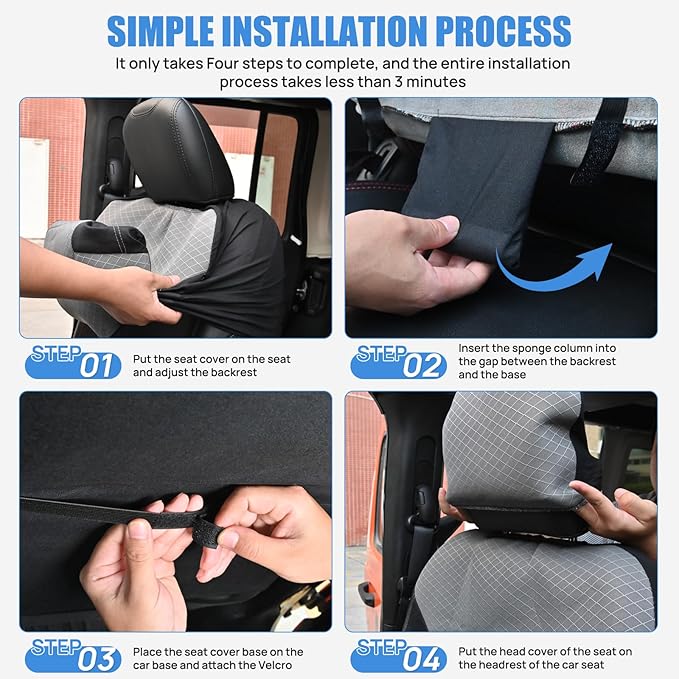 SIMPLE INSTALLATION PROCESS

It only takes Four steps to complete, and the entire installation process takes less than 3 minutes

STEP 01
Put the seat cover on the seat and adjust the backrest

STEP 02
Insert the sponge column into the gap between the backrest and the base

STEP 03
Place the seat cover base on the car base and attach the Velcro

STEP 04
Put the head cover of the seat on the headrest of the car seat