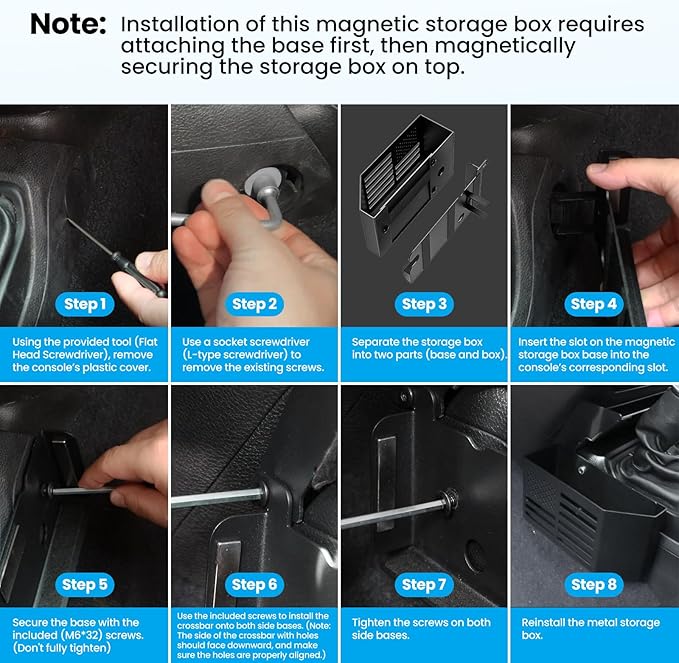 Note: Installation of this magnetic storage box requires attaching the base first, then magnetically securing the storage box on top.

Step 1
Using the provided tool (Flat Head Screwdriver), remove the console's plastic cover.

Step 2
Use a socket screwdriver (L-type screwdriver) to remove the existing screws.

Step 3
Separate the storage box into two parts (base and box).

Step 4
Insert the slot on the magnetic storage box base into the console's corresponding slot.

Step 5
Secure the base with the included (M6*32) screws. (Don't fully tighten)

Step 6
Use the included screws to install the crossbar onto both side bases. (Note: The side of the crossbar with holes should face downward, and make sure the holes are properly aligned.)

Step 7
Tighten the screws on both side bases.

Step 8
Reinstall the metal storage box.