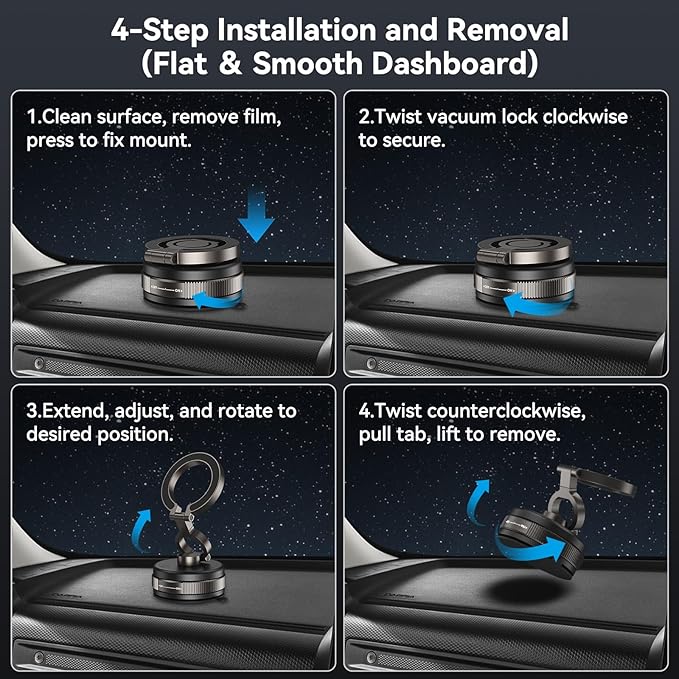 4-Step Installation and Removal (Flat & Smooth Dashboard)

1.Clean surface, remove film, press to fix mount.

2.Twist vacuum lock clockwise to secure.

3.Extend, adjust, and rotate to desired position.

4.Twist counterclockwise, pull tab, lift to remove.