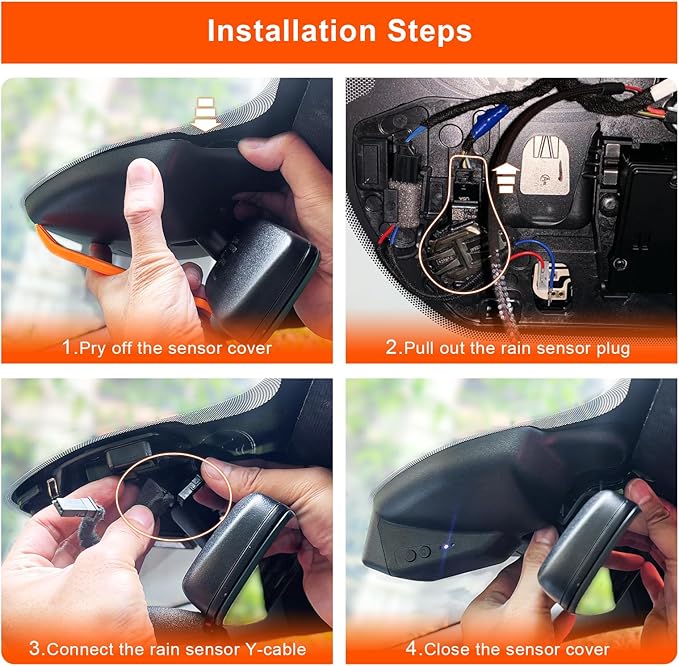 Installation Steps

1.Pry off the sensor cover

2.Pull out the rain sensor plug

3.Connect the rain sensor Y-cable

4.Close the sensor cover