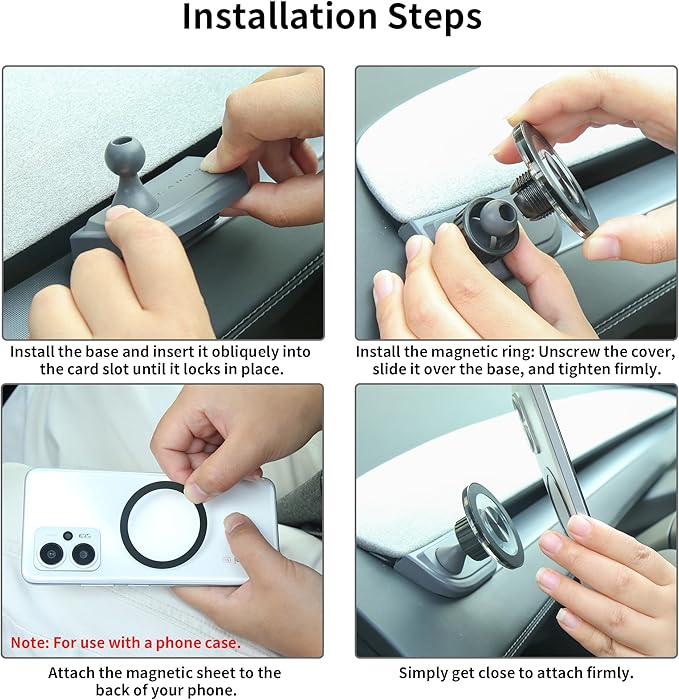 Installation Steps

Install the base and insert it obliquely into the card slot until it locks in place.

Install the magnetic ring: Unscrew the cover, slide it over the base, and tighten firmly.

Note: For use with a phone case.

Attach the magnetic sheet to the back of your phone.

Simply get close to attach firmly.