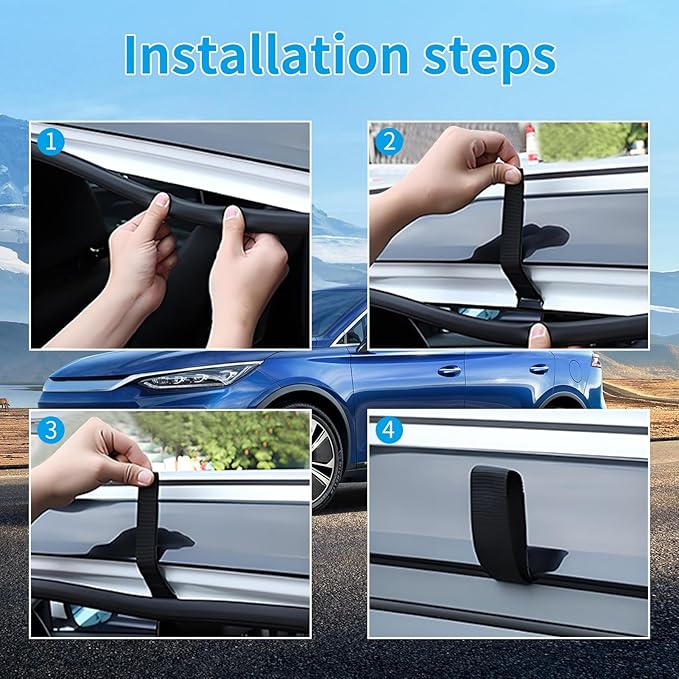 Installation steps

1

2

3

4