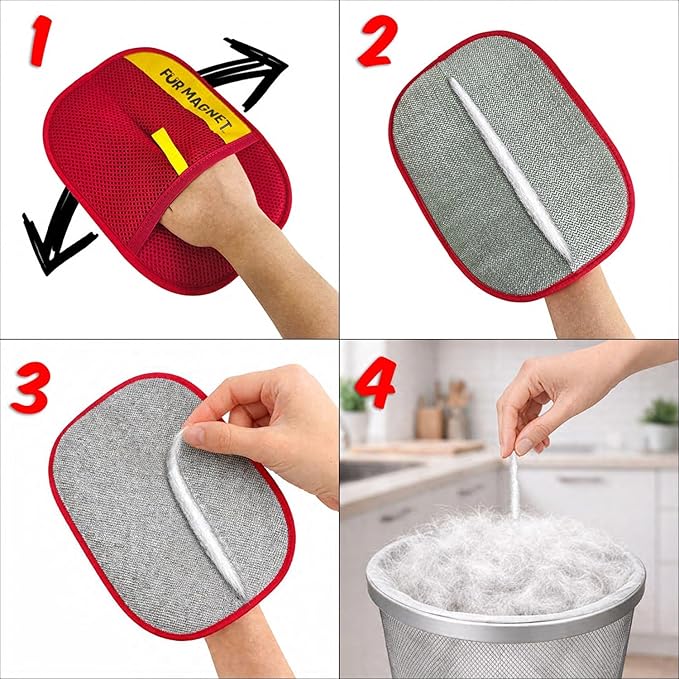 1

FUR MAGNET

2

3

4