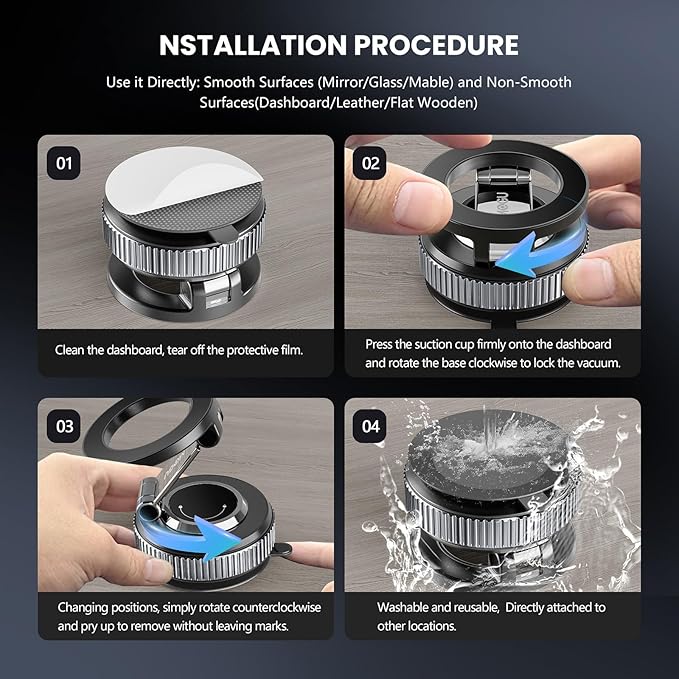 NSTALLATION PROCEDURE

Use it Directly: Smooth Surfaces (Mirror/Glass/Mable) and Non-Smooth Surfaces(Dashboard/Leather/Flat Wooden)

01

Clean the dashboard, tear off the protective film.

02

Press the suction cup firmly onto the dashboard and rotate the base clockwise to lock the vacuum.

03

Changing positions, simply rotate counterclockwise and pry up to remove without leaving marks.

04

Washable and reusable, Directly attached to other locations.