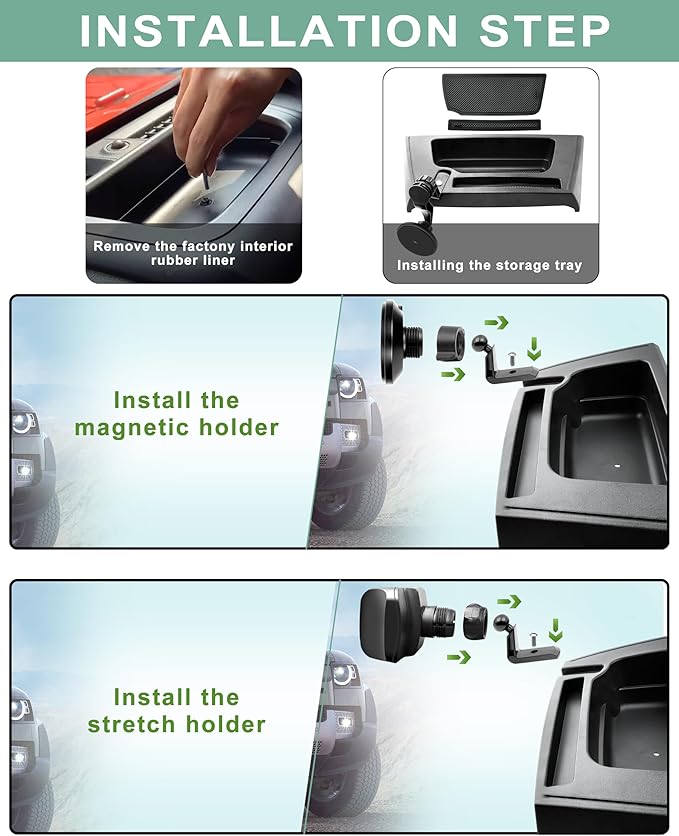 INSTALLATION STEP

Remove the factony interior rubber liner

Installing the storage tray

Install the magnetic holder

Install the stretch holder