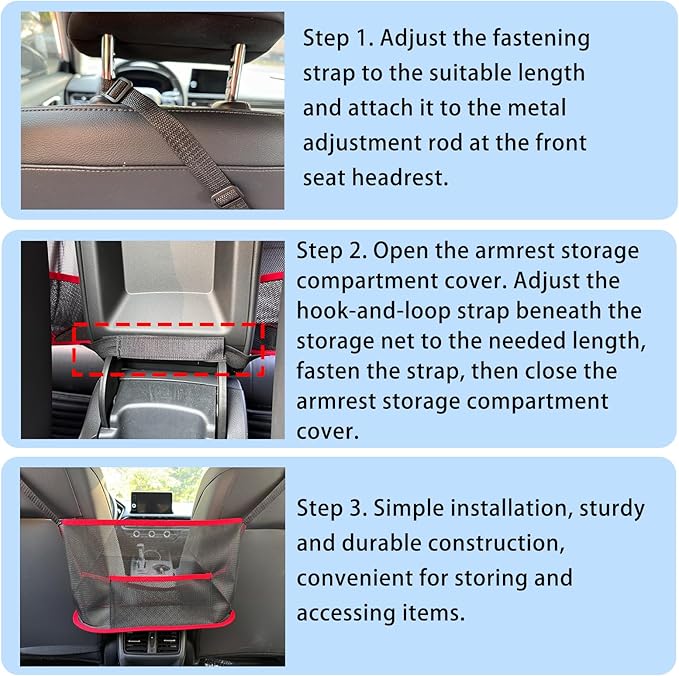 Step 1. Adjust the fastening strap to the suitable length and attach it to the metal adjustment rod at the front seat headrest.

Step 2. Open the armrest storage compartment cover. Adjust the hook-and-loop strap beneath the storage net to the needed length, fasten the strap, then close the armrest storage compartment cover.

Step 3. Simple installation, sturdy and durable construction, convenient for storing and accessing items.