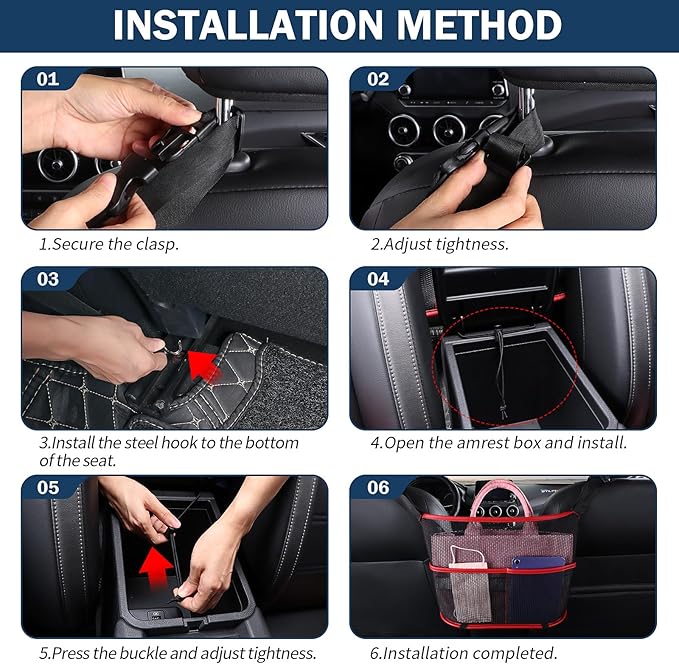 INSTALLATION METHOD

01

1.Secure the clasp.

02

2.Adjust tightness.

03

3.Install the steel hook to the bottom of the seat.

04

4.Open the amrest box and install.

05

5.Press the buckle and adjust tightness.

06

6.Installation completed.