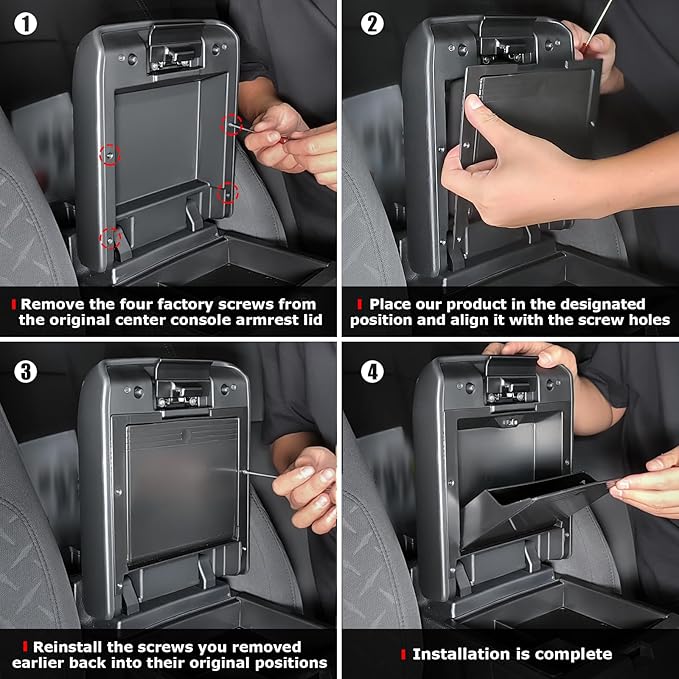 1
Remove the four factory screws from the original center console armrest lid

2
Place our product in the designated position and align it with the screw holes

3
Reinstall the screws you removed earlier back into their original positions

4
Installation is complete