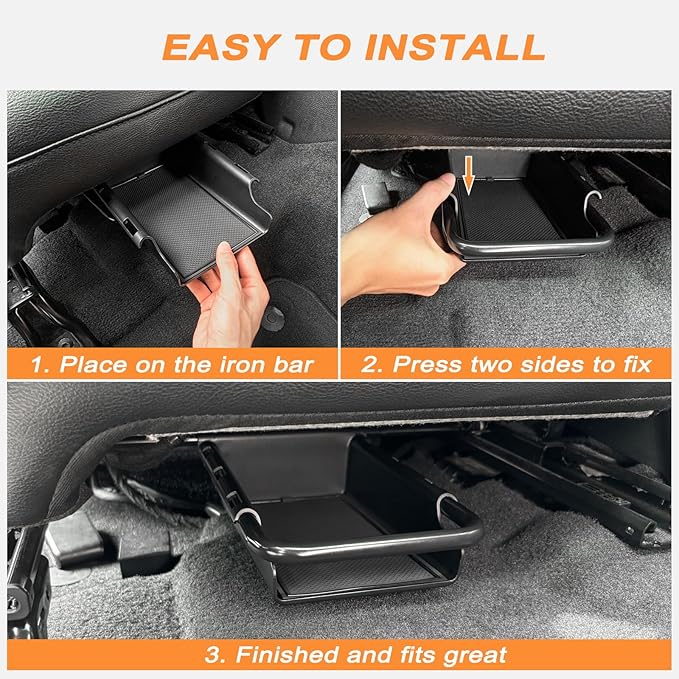 EASY TO INSTALL

1. Place on the iron bar

2. Press two sides to fix

3. Finished and fits great