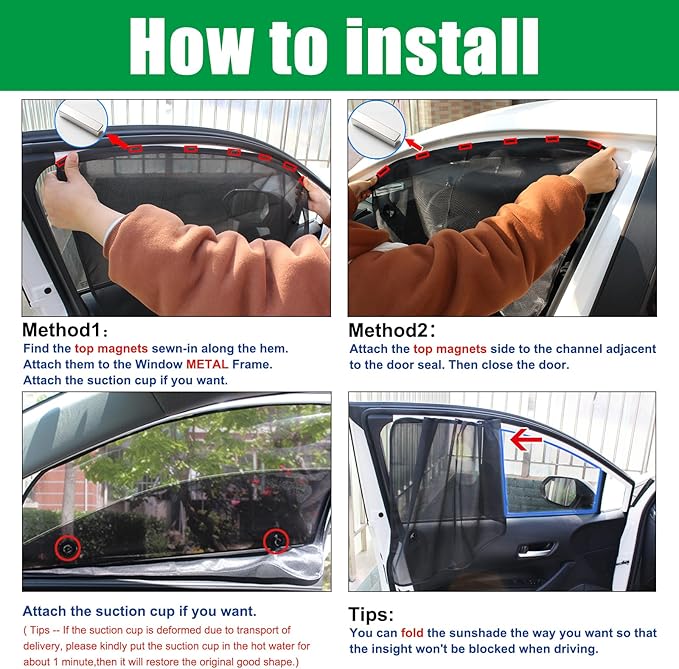 How to install

Method1：
Find the top magnets sewn-in along the hem.
Attach them to the Window METAL Frame.
Attach the suction cup if you want.

Method2：
Attach the top magnets side to the channel adjacent to the door seal. Then close the door.

Attach the suction cup if you want.
( Tips -- If the suction cup is deformed due to transport of delivery, please kindly put the suction cup in the hot water for about 1 minute,then it will restore the original good shape.)

Tips:
You can fold the sunshade the way you want so that the insight won't be blocked when driving.