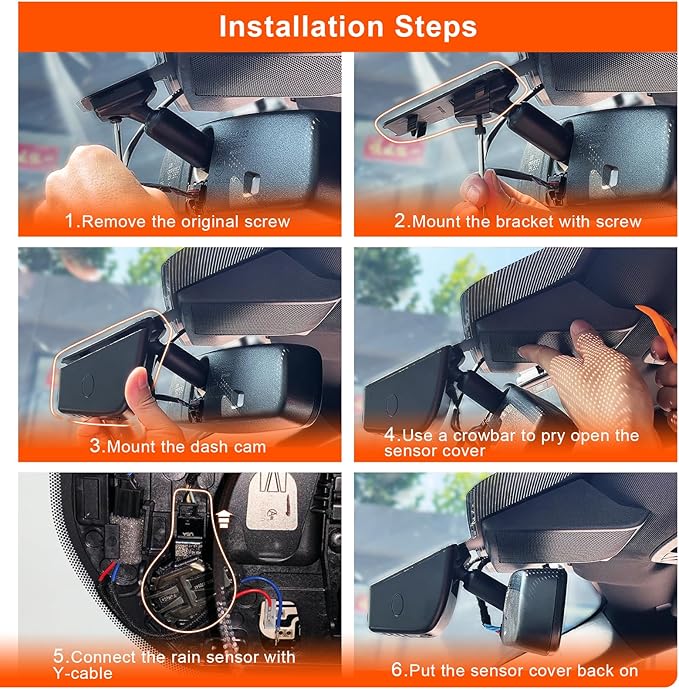 Installation Steps

1.Remove the original screw

2.Mount the bracket with screw

3.Mount the dash cam

4.Use a crowbar to pry open the sensor cover

5.Connect the rain sensor with Y-cable

6.Put the sensor cover back on