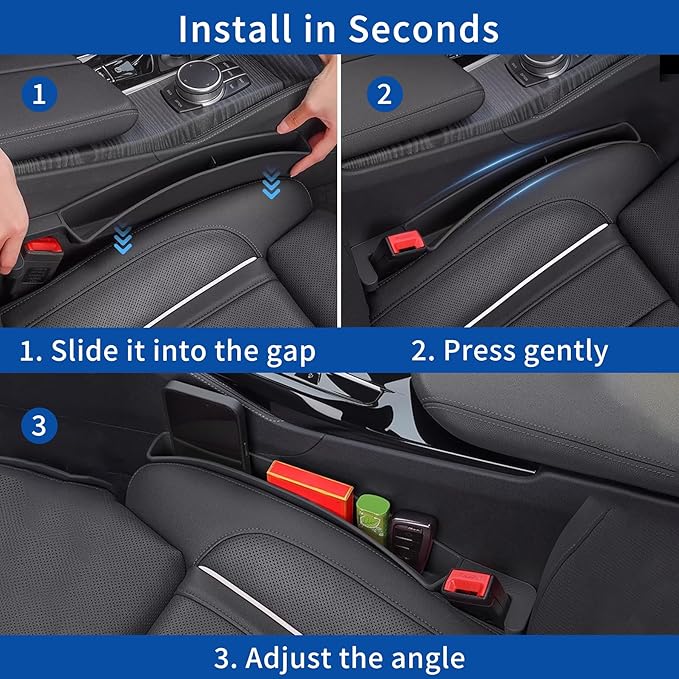 Install in Seconds

1

2

1. Slide it into the gap

2. Press gently

3

3. Adjust the angle