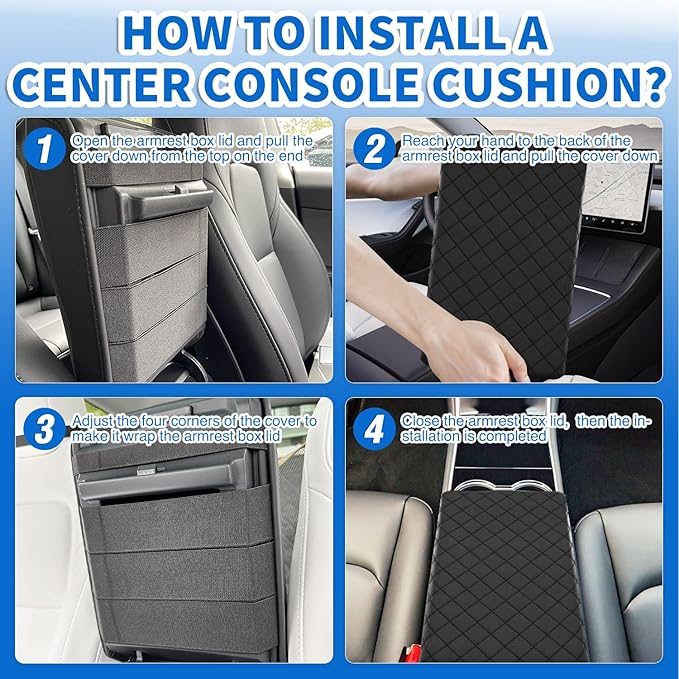 HOW TO INSTALL A CENTER CONSOLE CUSHION?

1 Open the armrest box lid and pull the cover down from the top on the end

2 Reach your hand to the back of the armrest box lid and pull the cover down

3 Adjust the four corners of the cover to make it wrap the armrest box lid

4 Close the armrest box lid, then the installation is completed