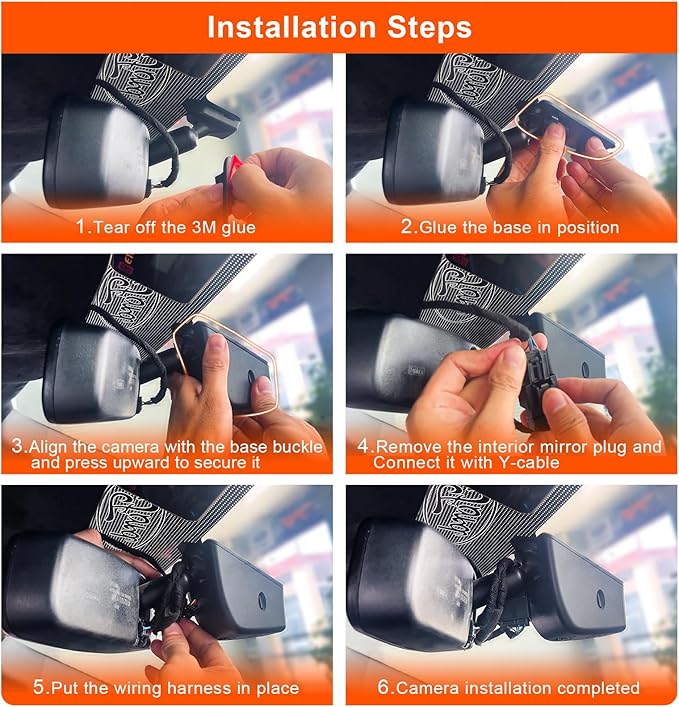 Installation Steps

1.Tear off the 3M glue

2.Glue the base in position

3.Align the camera with the base buckle and press upward to secure it

4.Remove the interior mirror plug and Connect it with Y-cable

5.Put the wiring harness in place

6.Camera installation completed