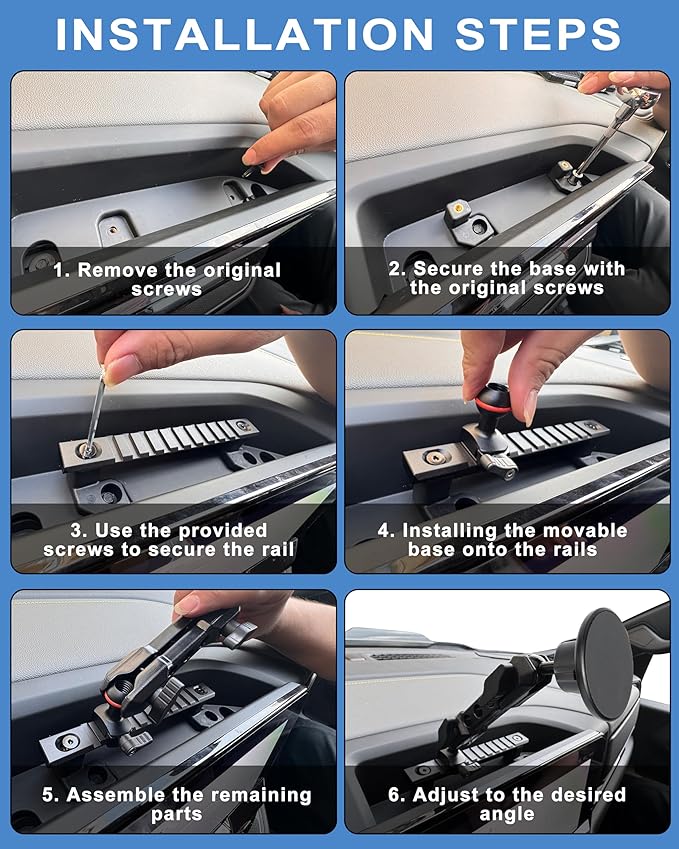 INSTALLATION STEPS

1. Remove the original screws

2. Secure the base with the original screws

3. Use the provided screws to secure the rail

4. Installing the movable base onto the rails

5. Assemble the remaining parts

6. Adjust to the desired angle