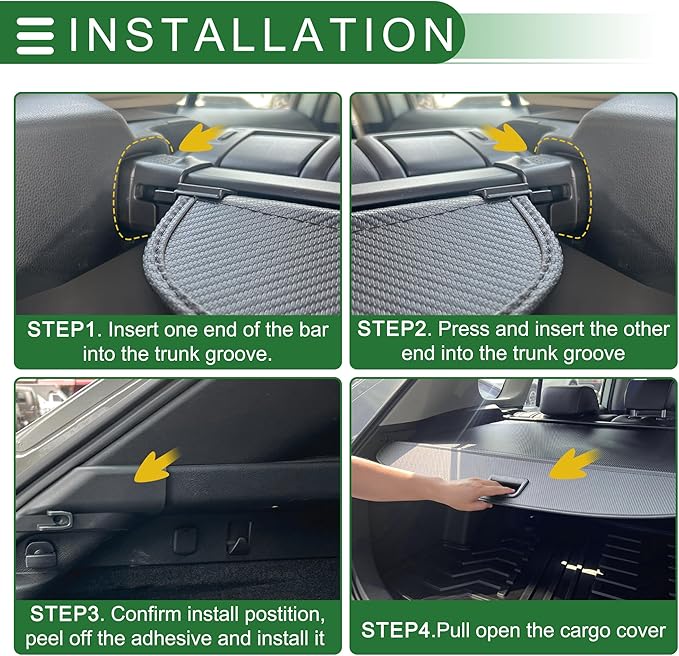 INSTALLATION

STEP1. Insert one end of the bar into the trunk groove.

STEP2. Press and insert the other end into the trunk groove

STEP3. Confirm install postition, peel off the adhesive and install it

STEP4.Pull open the cargo cover