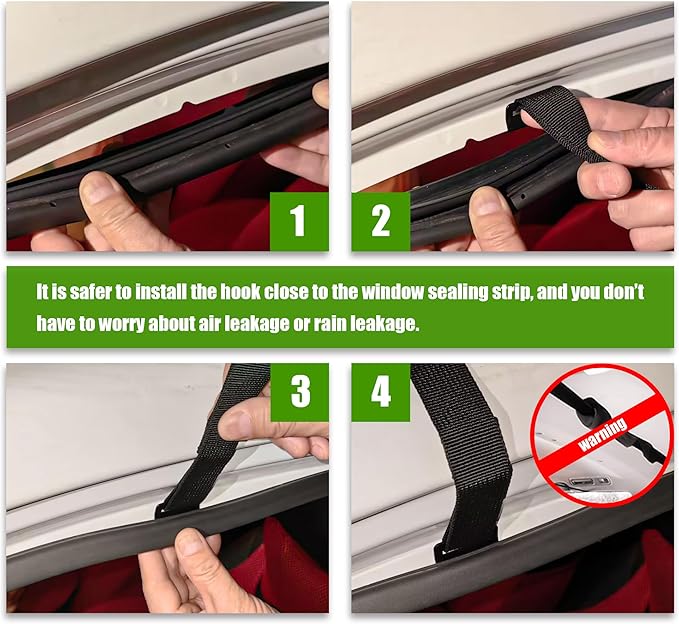 1

2

It is safer to install the hook close to the window sealing strip, and you don't have to worry about air leakage or rain leakage.

3

4

warning