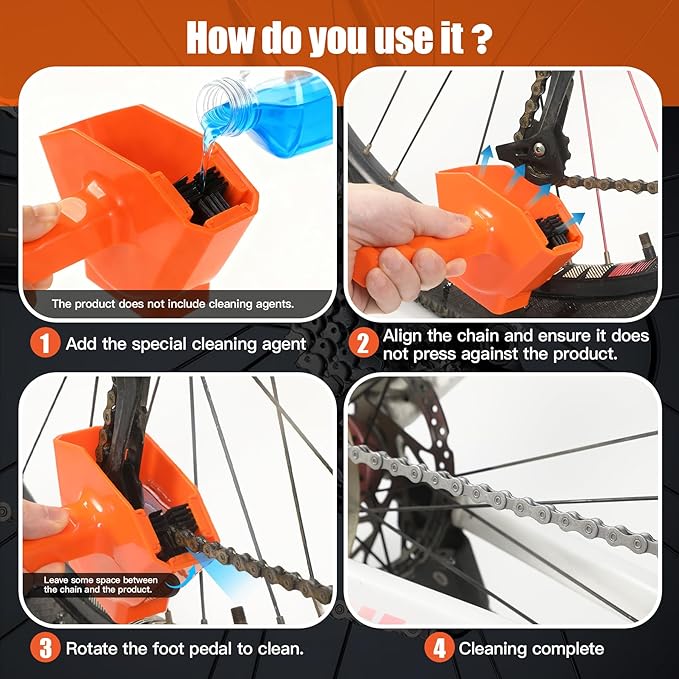 How do you use it ?

The product does not include cleaning agents.

1 Add the special cleaning agent

2 Align the chain and ensure it does not press against the product.

Leave some space between the chain and the product.

3 Rotate the foot pedal to clean.

4 Cleaning complete