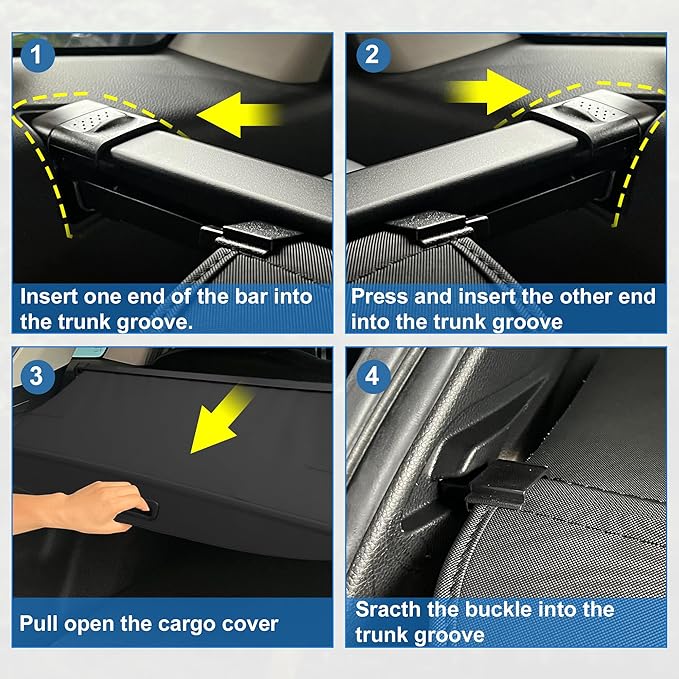 1

Insert one end of the bar into the trunk groove.

2

Press and insert the other end into the trunk groove

3

Pull open the cargo cover

4

Sracth the buckle into the trunk groove