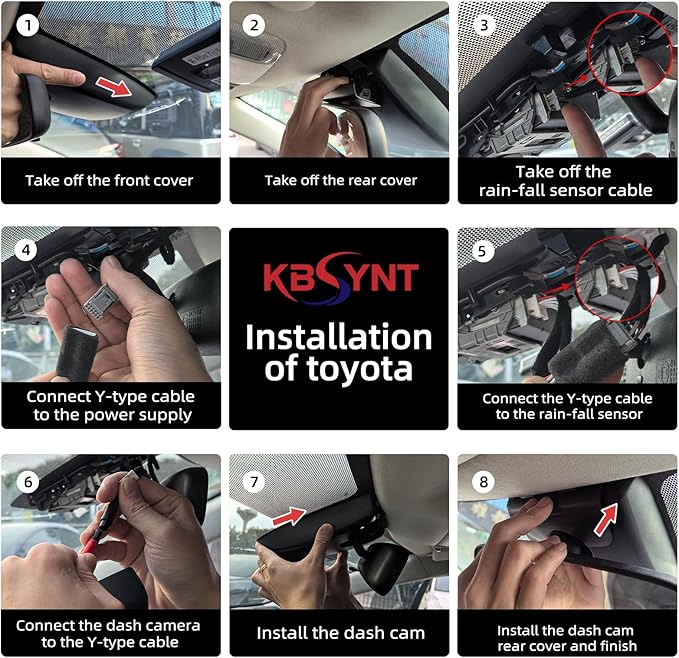 1
Take off the front cover

2
Take off the rear cover

3
Take off the rain-fall sensor cable

4
Connect Y-type cable to the power supply

KBSYNT
Installation of toyota

5
Connect the Y-type cable to the rain-fall sensor

6
Connect the dash camera to the Y-type cable

7
Install the dash cam

8
Install the dash cam rear cover and finish