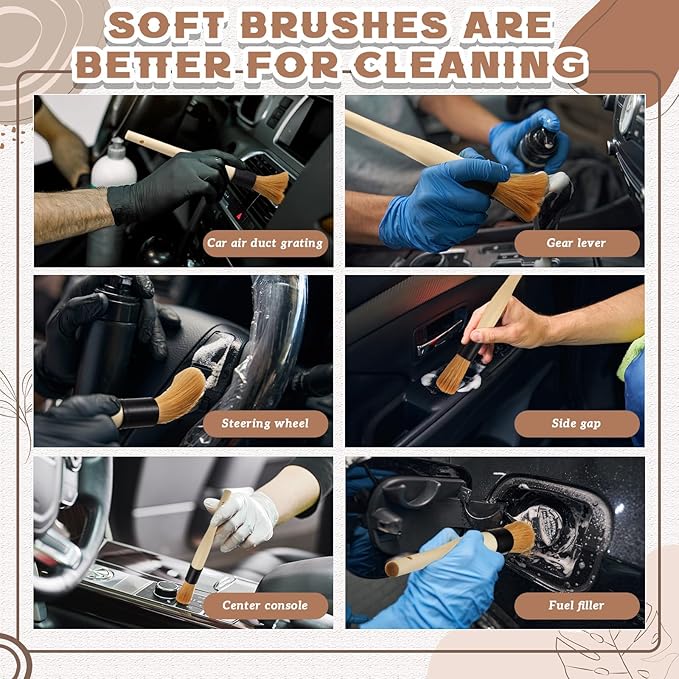 SOFT BRUSHES ARE BETTER FOR CLEANING

Car air duct grating

Gear lever

Steering wheel

Side gap

Center console

Fuel filler