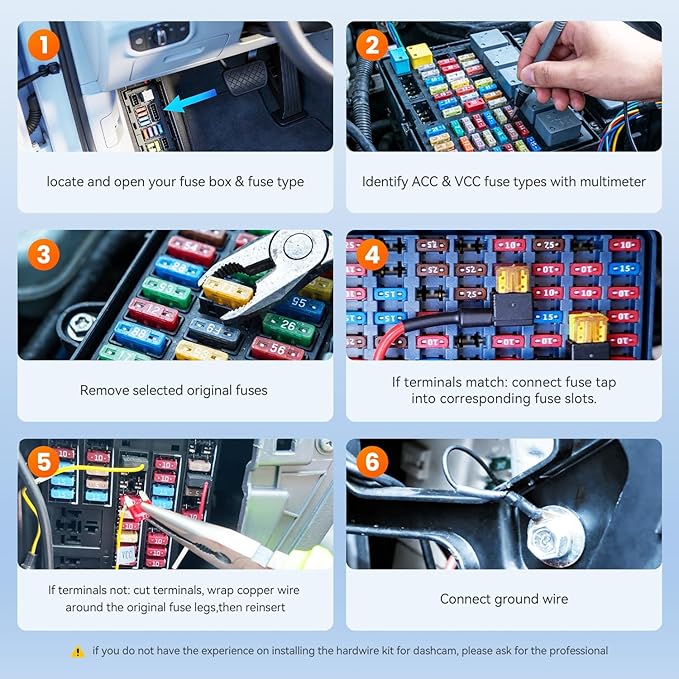 1

locate and open your fuse box & fuse type

2

Identify ACC & VCC fuse types with multimeter

3

Remove selected original fuses

4

If terminals match: connect fuse tap into corresponding fuse slots.

5

If terminals not: cut terminals, wrap copper wire around the original fuse legs,then reinsert

6

Connect ground wire

if you do not have the experience on installing the hardwire kit for dashcam, please ask for the professional