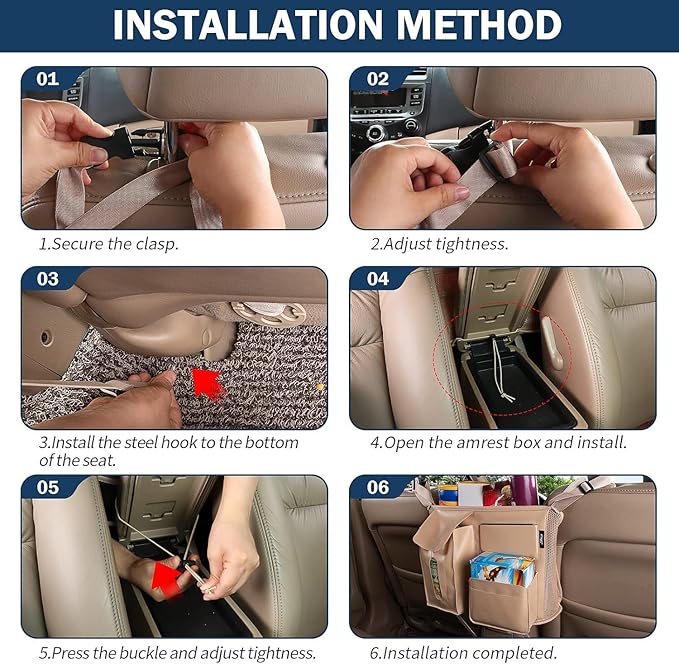 INSTALLATION METHOD

01

1.Secure the clasp.

02

2.Adjust tightness.

03

3.Install the steel hook to the bottom of the seat.

04

4.Open the amrest box and install.

05

5.Press the buckle and adjust tightness.

06

6.Installation completed.