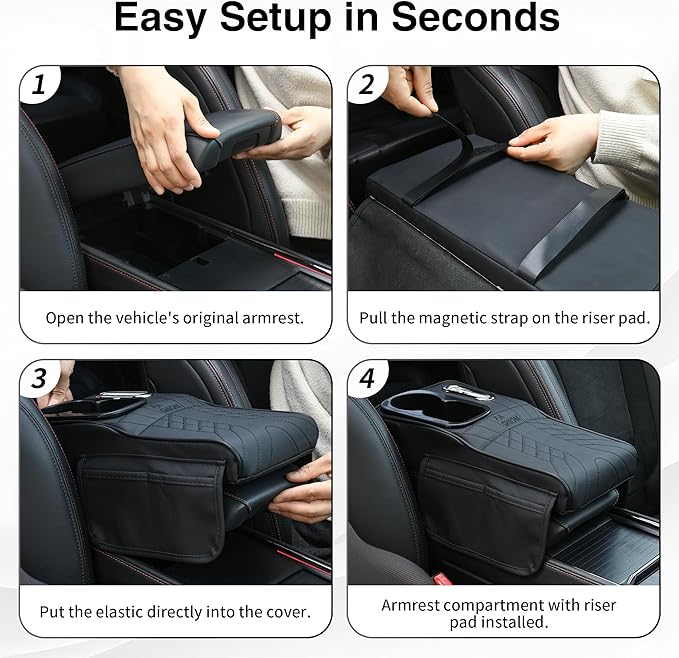 Easy Setup in Seconds

1

Open the vehicle's original armrest.

2

Pull the magnetic strap on the riser pad.

3

Put the elastic directly into the cover.

4

FA SHION

Armrest compartment with riser pad installed.