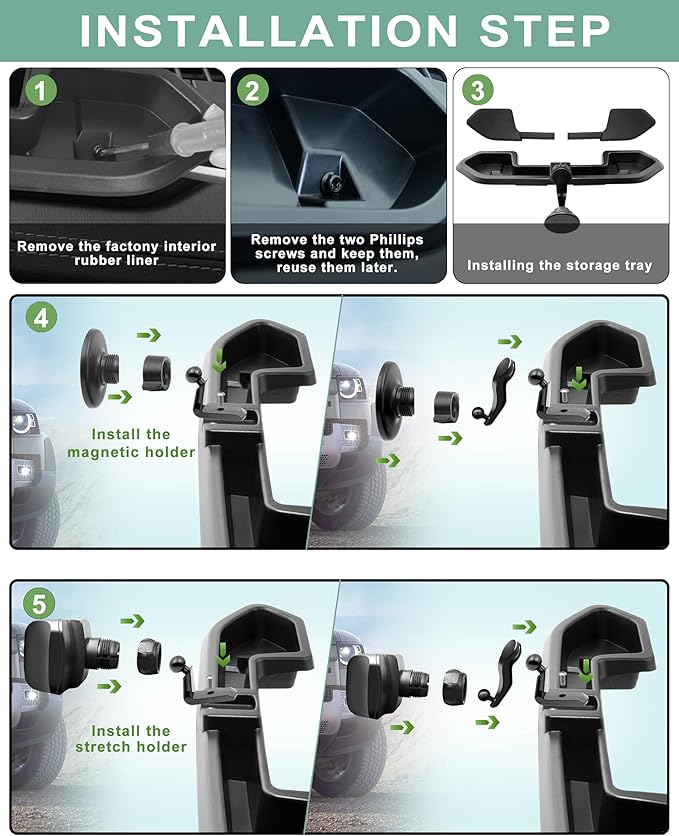 INSTALLATION STEP

1

Remove the factony interior rubber liner

2

Remove the two Phillips screws and keep them, reuse them later.

3

Installing the storage tray

4

Install the magnetic holder

5

Install the stretch holder