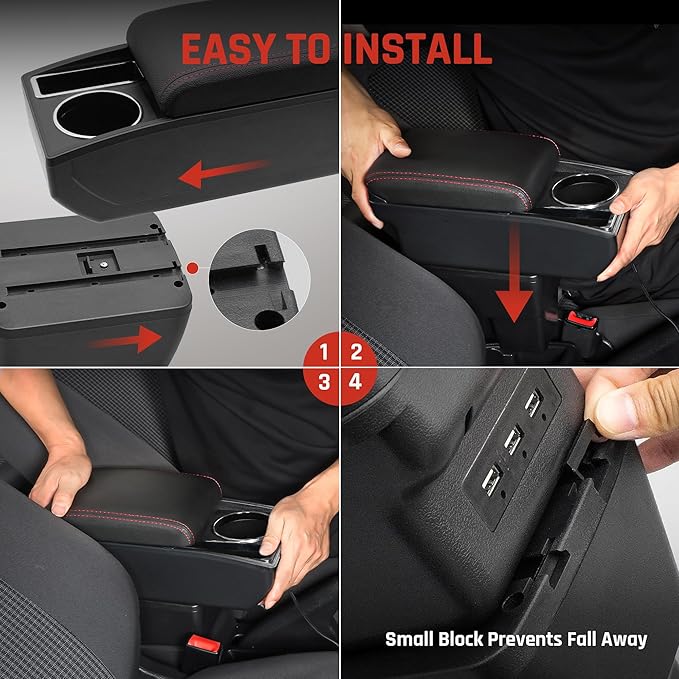 EASY TO INSTALL

1 2
3 4

Small Block Prevents Fall Away