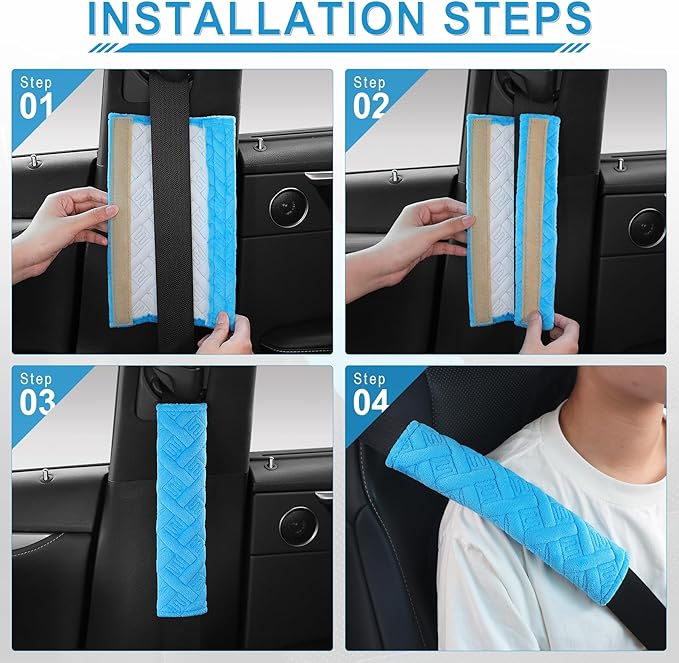 INSTALLATION STEPS

Step
01

Step
02

Step
03

Step
04