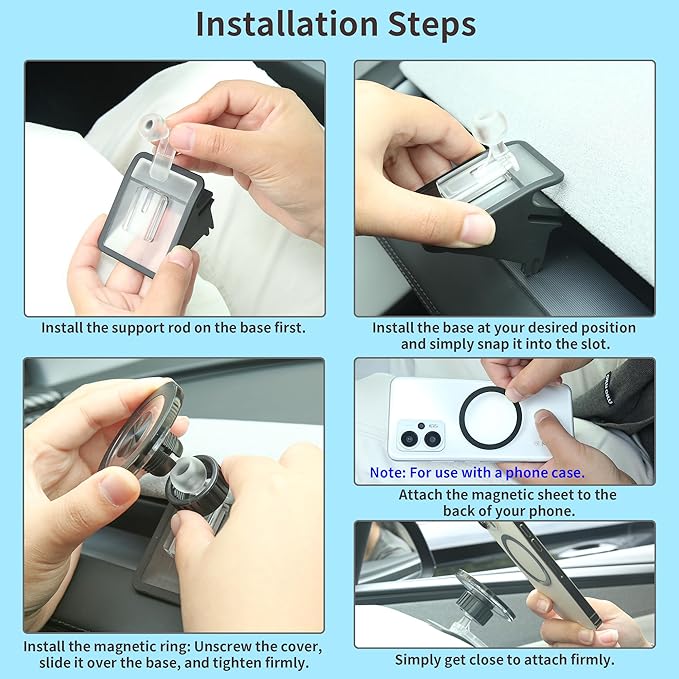 Installation Steps

Install the support rod on the base first.

Install the base at your desired position and simply snap it into the slot.

Note: For use with a phone case.

Attach the magnetic sheet to the back of your phone.

Install the magnetic ring: Unscrew the cover, slide it over the base, and tighten firmly.

Simply get close to attach firmly.