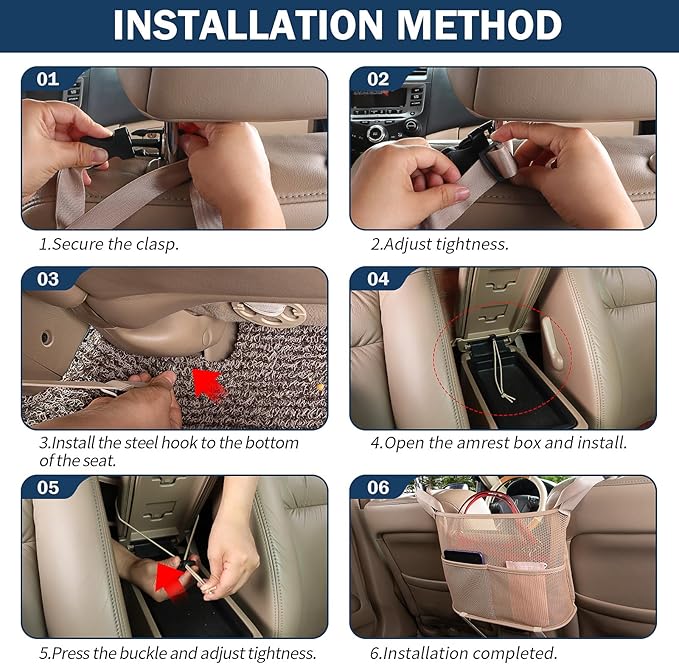 INSTALLATION METHOD

01

1.Secure the clasp.

02

2.Adjust tightness.

03

3.Install the steel hook to the bottom of the seat.

04

4.Open the amrest box and install.

05

5.Press the buckle and adjust tightness.

06

6.Installation completed.