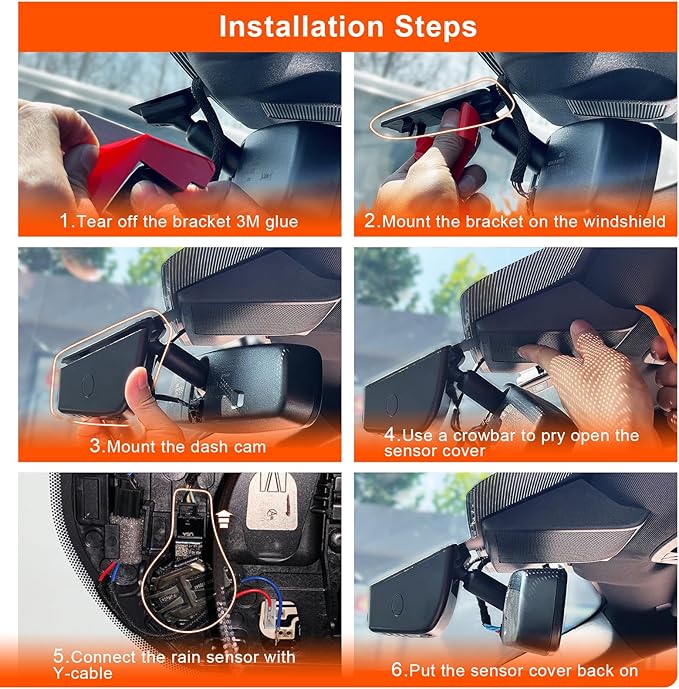 Installation Steps

1.Tear off the bracket 3M glue

2.Mount the bracket on the windshield

3.Mount the dash cam

4.Use a crowbar to pry open the sensor cover

5.Connect the rain sensor with Y-cable

6.Put the sensor cover back on