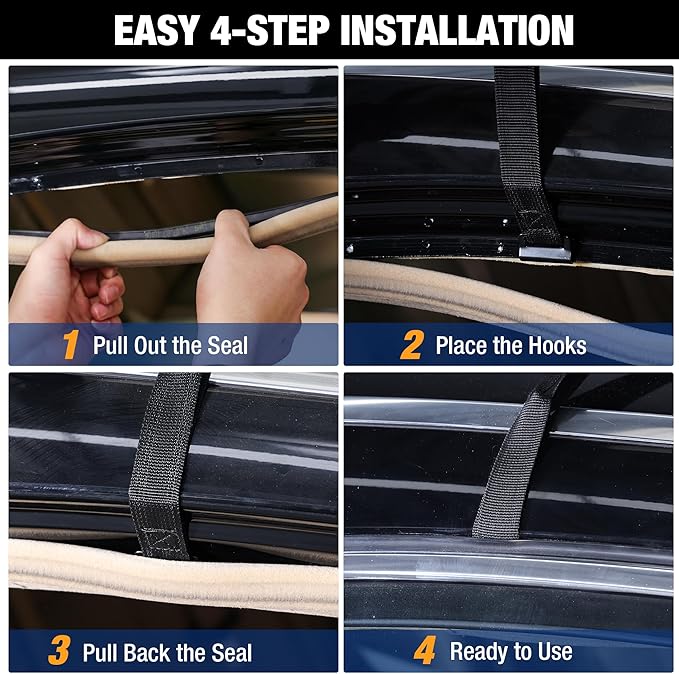 EASY 4-STEP INSTALLATION

1 Pull Out the Seal

2 Place the Hooks

3 Pull Back the Seal

4 Ready to Use