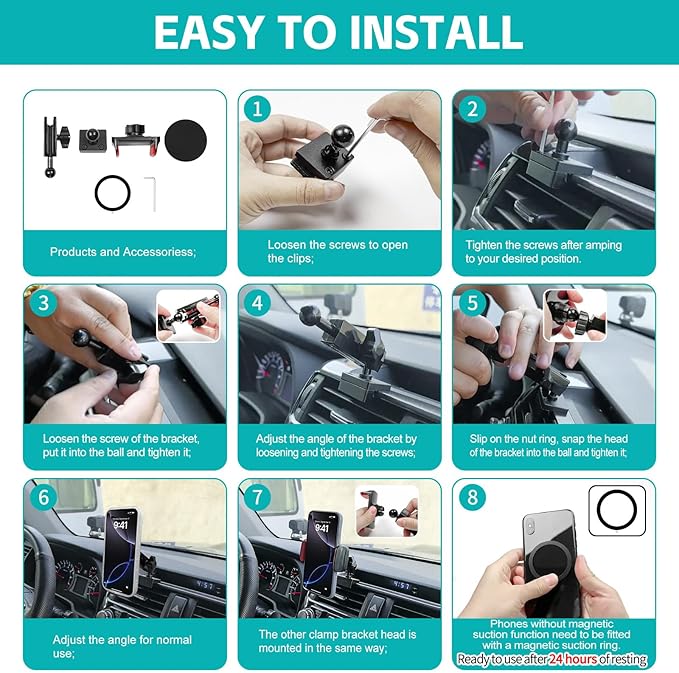 EASY TO INSTALL

Products and Accessoriess;

1

Loosen the screws to open the clips;

2

Tighten the screws after amping to your desired position.

3

Loosen the screw of the bracket, put it into the ball and tighten it;

4

Adjust the angle of the bracket by loosening and tightening the screws;

5

Slip on the nut ring, snap the head of the bracket into the ball and tighten it;

6

9:41

4:57

Adjust the angle for normal use;

7

9:41

4:57

The other clamp bracket head is mounted in the same way;

8

Phones without magnetic suction function need to be fitted with a magnetic suction ring. Ready to use after 24 hours of resting