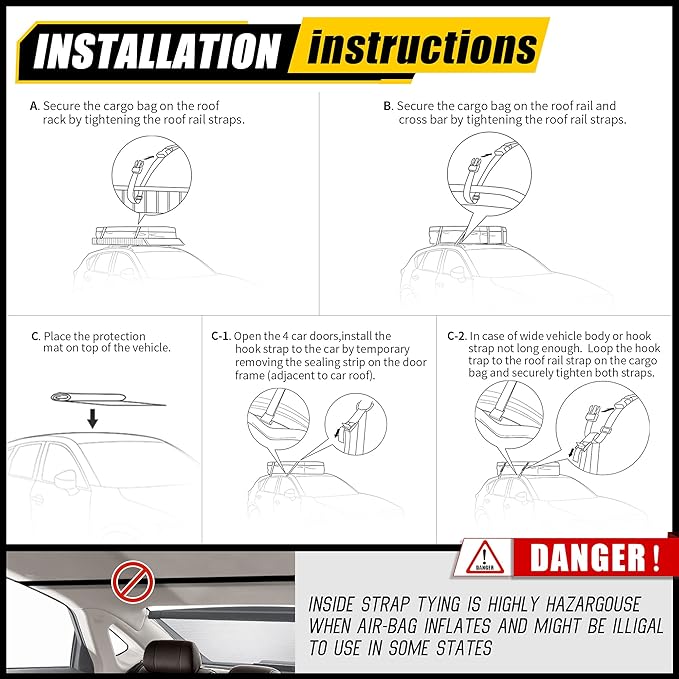 INSTALLATION instructions

A. Secure the cargo bag on the roof rack by tightening the roof rail straps.

B. Secure the cargo bag on the roof rail and cross bar by tightening the roof rail straps.

C. Place the protection mat on top of the vehicle.

C-1. Open the 4 car doors,install the hook strap to the car by temporary removing the sealing strip on the door frame (adjacent to car roof).

C-2. In case of wide vehicle body or hook strap not long enough. Loop the hook trap to the roof rail strap on the cargo bag and securely tighten both straps.

DANGER

DANGER !

INSIDE STRAP TYING IS HIGHLY HAZARGOUSE WHEN AIR-BAG INFLATES AND MIGHT BE ILLIGAL TO USE IN SOME STATES