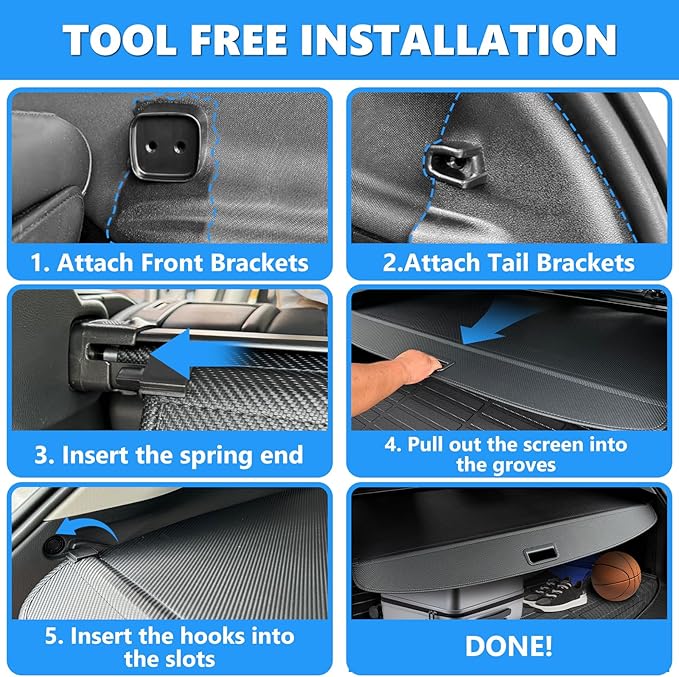 TOOL FREE INSTALLATION

1. Attach Front Brackets

2.Attach Tail Brackets

3. Insert the spring end

4. Pull out the screen into the groves

5. Insert the hooks into the slots

DONE!