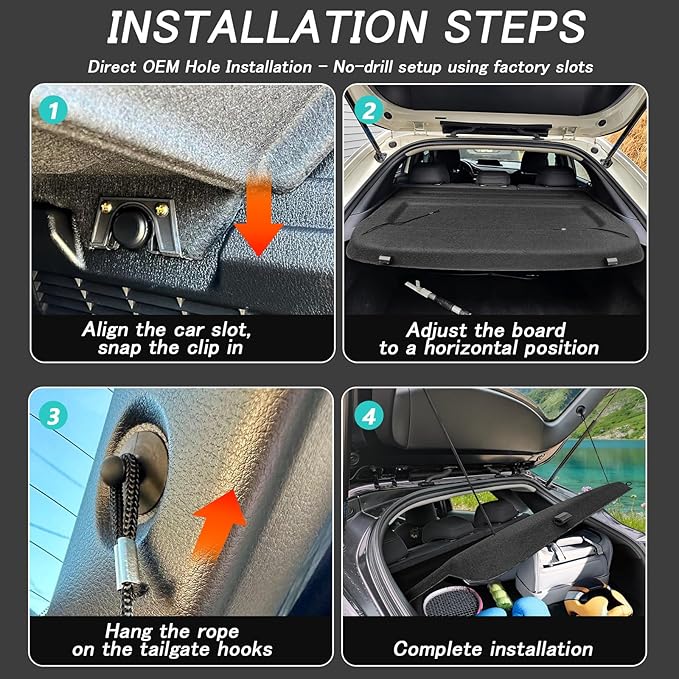 INSTALLATION STEPS

Direct OEM Hole Installation – No-drill setup using factory slots

1

Align the car slot, snap the clip in

2

Adjust the board to a horizontal position

3

Hang the rope on the tailgate hooks

4

Complete installation