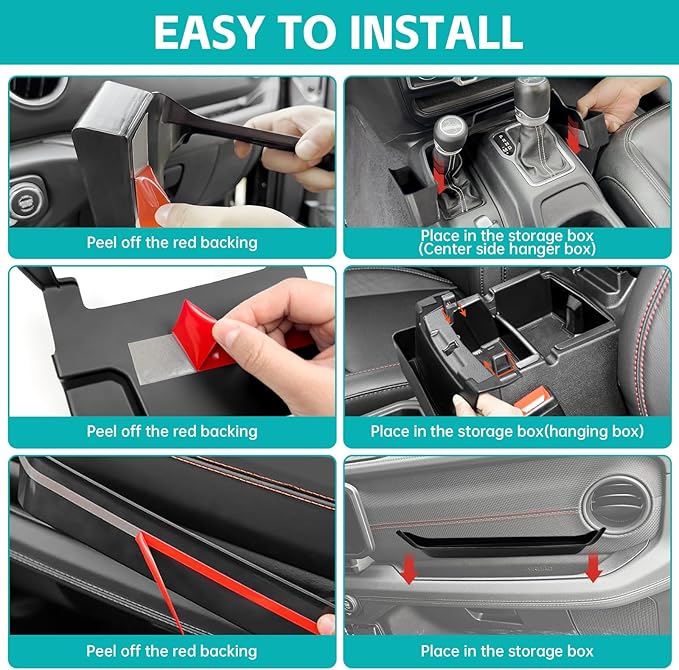 EASY TO INSTALL

Peel off the red backing

Place in the storage box (Center side hanger box)

Peel off the red backing

Place in the storage box(hanging box)

Peel off the red backing

Place in the storage box