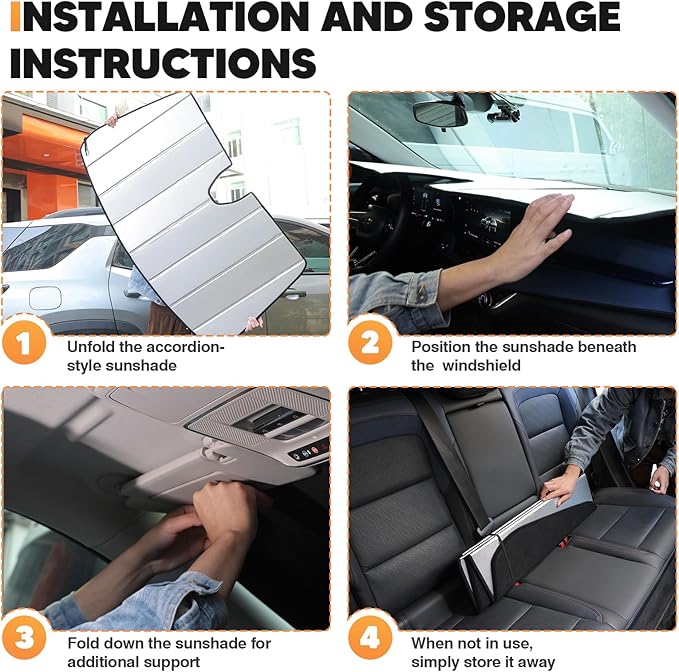 INSTALLATION AND STORAGE INSTRUCTIONS

1
Unfold the accordion-style sunshade

2
Position the sunshade beneath the windshield

3
Fold down the sunshade for additional support

4
When not in use, simply store it away