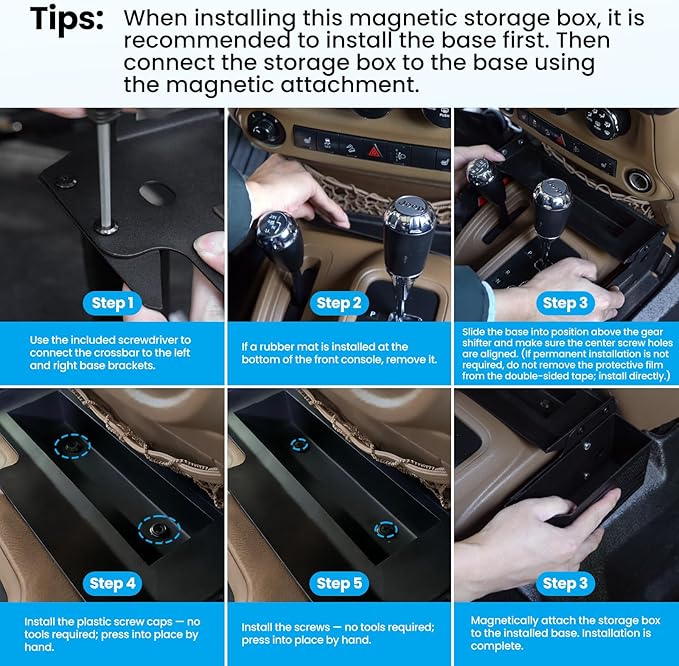 Tips: When installing this magnetic storage box, it is recommended to install the base first. Then connect the storage box to the base using the magnetic attachment.

Step 1

Use the included screwdriver to connect the crossbar to the left and right base brackets.

Step 2

If a rubber mat is installed at the bottom of the front console, remove it.

Step 3

Slide the base into position above the gear shifter and make sure the center screw holes are aligned. (If permanent installation is not required, do not remove the protective film from the double-sided tape; install directly.)

Step 4

Install the plastic screw caps — no tools required; press into place by hand.

Step 5

Install the screws — no tools required; press into place by hand.

Step 3

Magnetically attach the storage box to the installed base. Installation is complete.