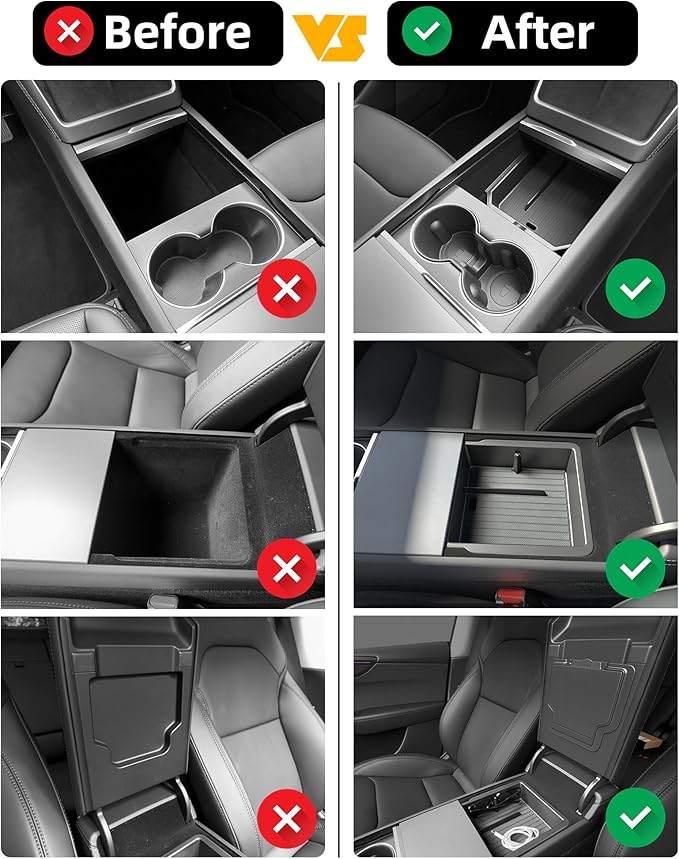 Before VS After