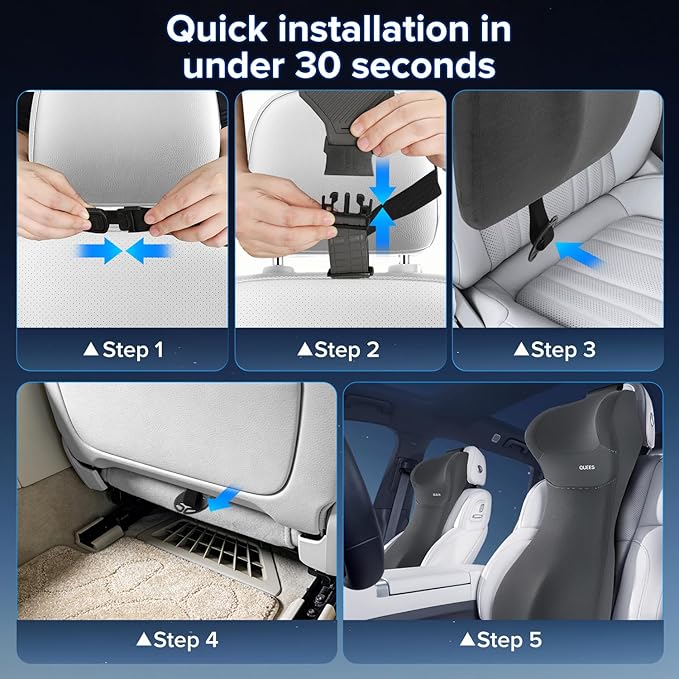 Quick installation in under 30 seconds

▲Step 1

▲Step 2

▲Step 3

▲Step 4

QUEES

▲Step 5