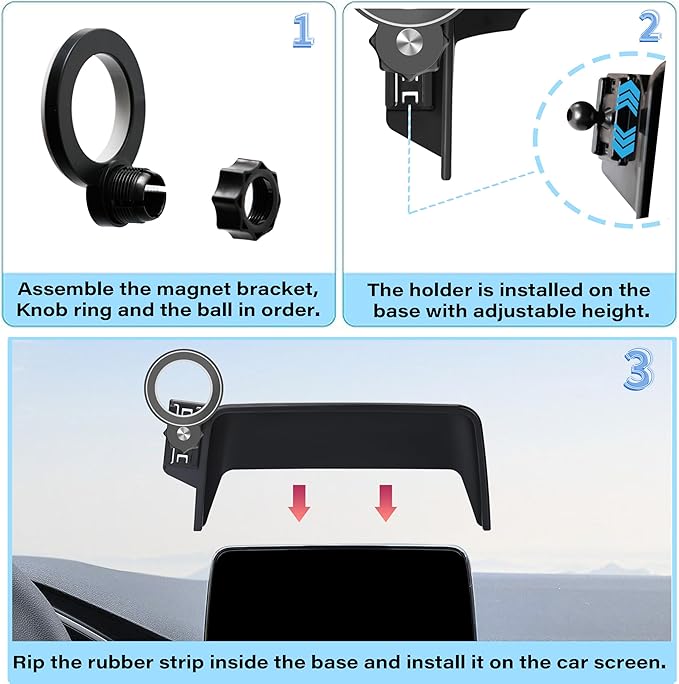 1

Assemble the magnet bracket, Knob ring and the ball in order.

2

The holder is installed on the base with adjustable height.

3

Rip the rubber strip inside the base and install it on the car screen.