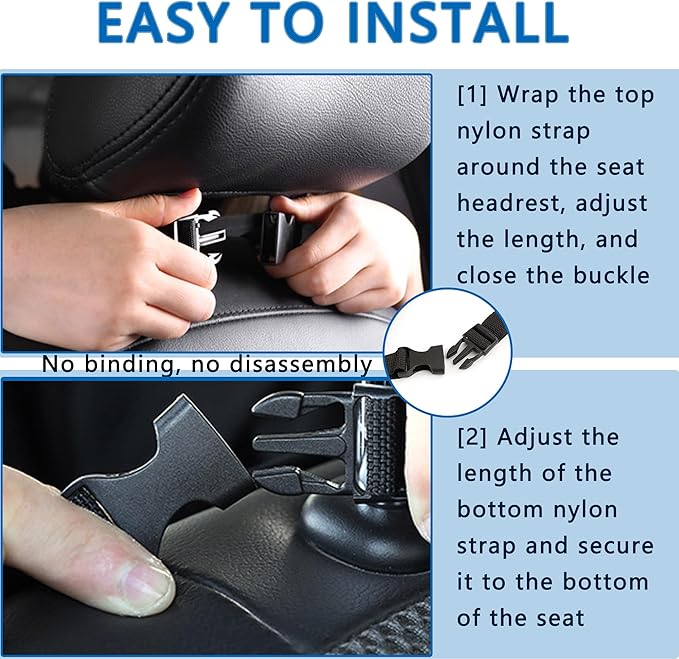 EASY TO INSTALL

[1] Wrap the top nylon strap around the seat headrest, adjust the length, and close the buckle

No binding, no disassembly

[2] Adjust the length of the bottom nylon strap and secure it to the bottom of the seat