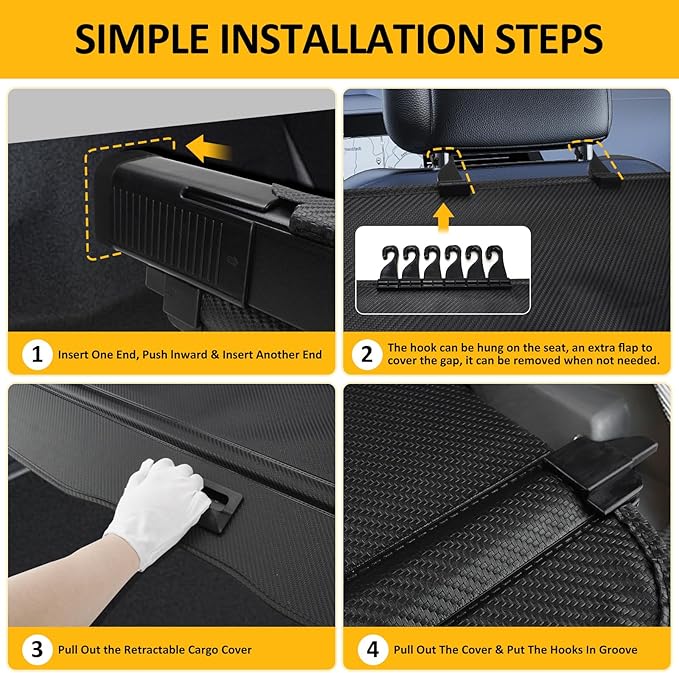 SIMPLE INSTALLATION STEPS

1 Insert One End, Push Inward & Insert Another End

2 The hook can be hung on the seat, an extra flap to cover the gap, it can be removed when not needed.

3 Pull Out the Retractable Cargo Cover

4 Pull Out The Cover & Put The Hooks In Groove