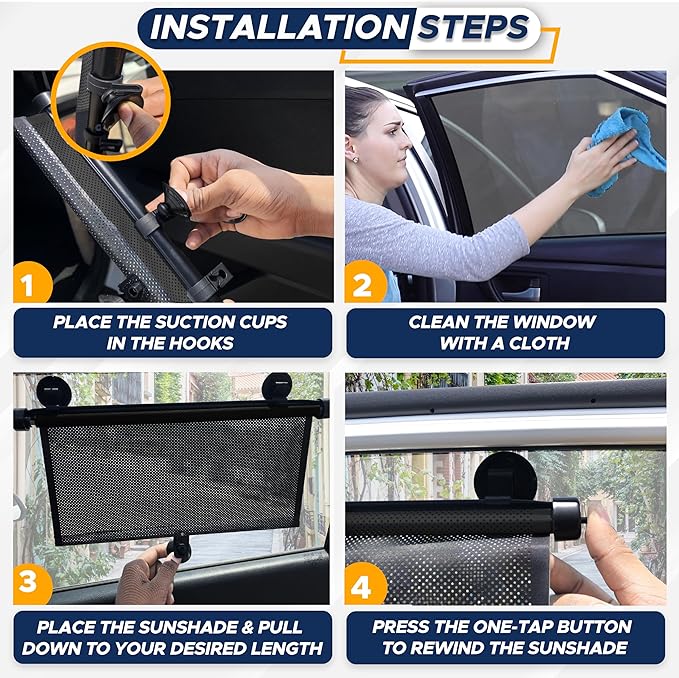 INSTALLATION STEPS

1

PLACE THE SUCTION CUPS IN THE HOOKS

2

CLEAN THE WINDOW WITH A CLOTH

3

PLACE THE SUNSHADE & PULL DOWN TO YOUR DESIRED LENGTH

4

PRESS THE ONE-TAP BUTTON TO REWIND THE SUNSHADE